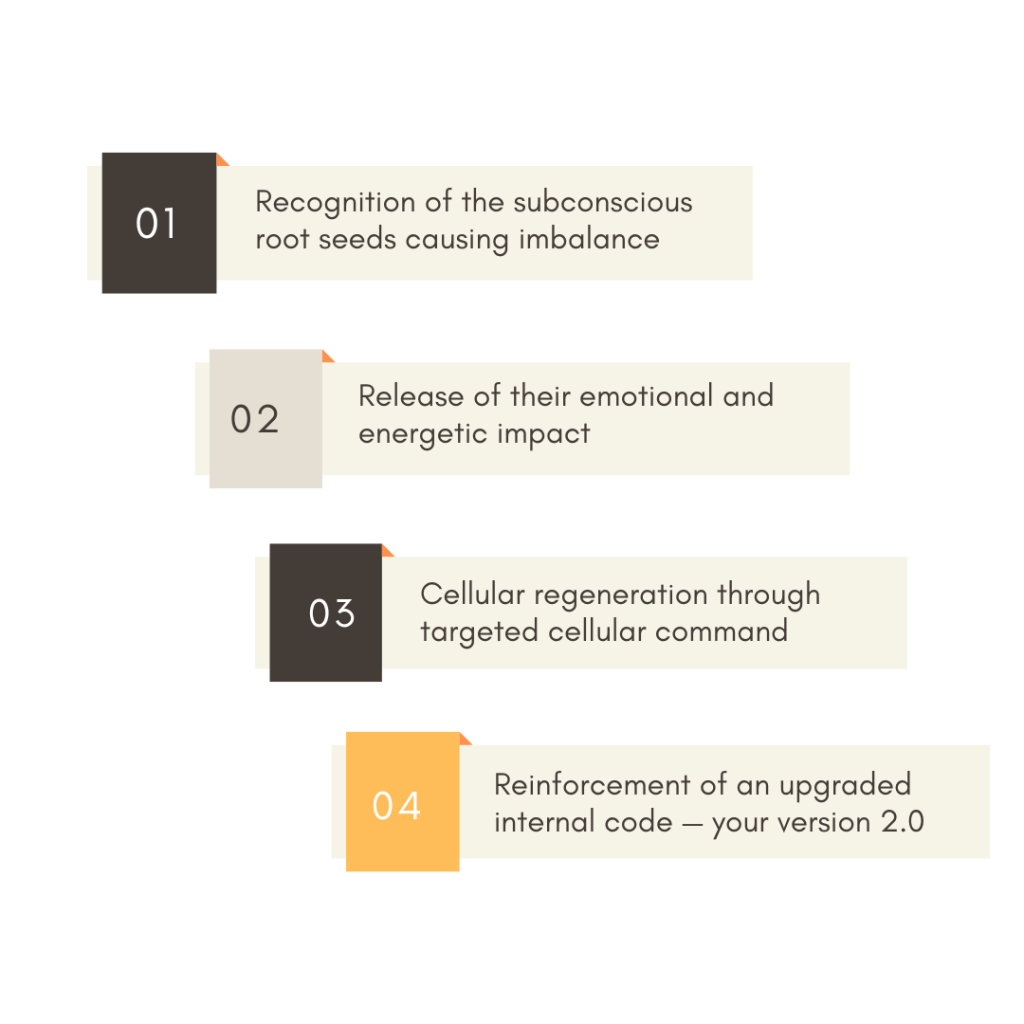 01

Recognition of the subconscious root seeds causing imbalance

02

Release of their emotional and energetic impact

03

Cellular regeneration through targeted cellular command

04

Reinforcement of an upgraded internal code — your version 2.0